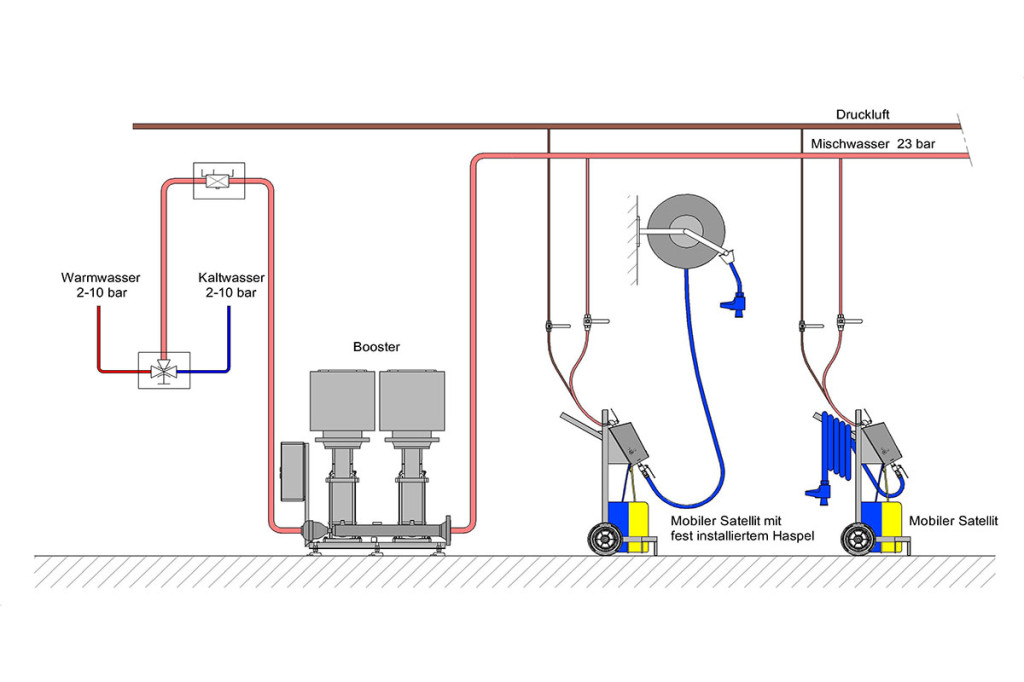 Druckluft

Mischwasser 23 bar

Warmwasser
2-10 bar

Kaltwasser
2-10 bar

Booster

Mobiler Satellit mit
fest installiertem Haspel

Mobiler Satellit